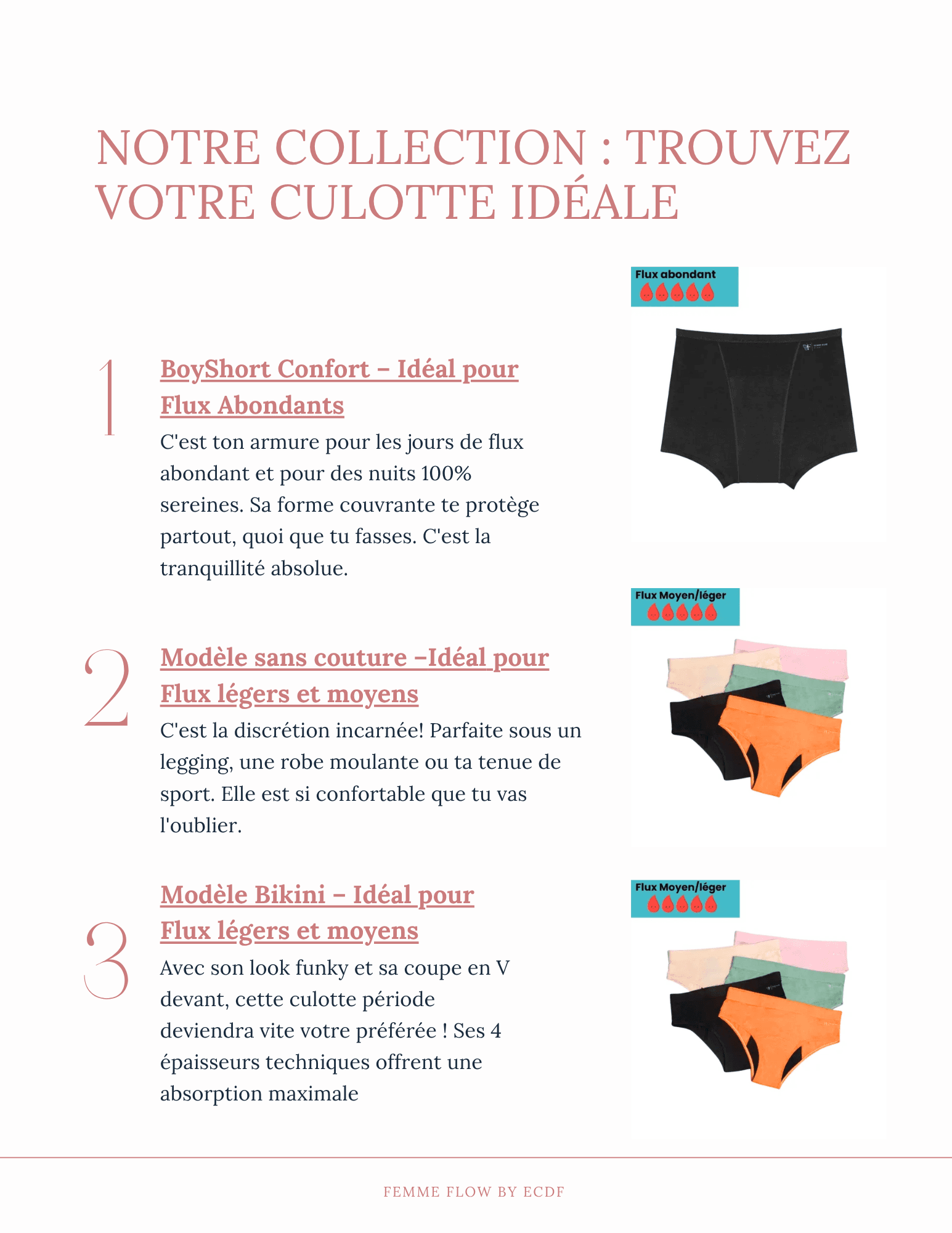 NOTRE COLLECTION : TROUVEZ VOTRE CULOTTE IDÉALE

Flux abondant

1

BoyShort Confort – Idéal pour Flux Abondants

C'est ton armure pour les jours de flux abondant et pour des nuits 100% sereines. Sa forme couvrante te protège partout, quoi que tu fasses. C'est la tranquillité absolue.

Flux Moyen/léger

2

Modèle sans couture –Idéal pour Flux légers et moyens

C'est la discrétion incarnée! Parfaite sous un legging, une robe moulante ou ta tenue de sport. Elle est si confortable que tu vas l'oublier.

Flux Moyen/léger

3

Modèle Bikini – Idéal pour Flux légers et moyens

Avec son look funky et sa coupe en V devant, cette culotte période deviendra vite votre préférée ! Ses 4 épaisseurs techniques offrent une absorption maximale

FEMME FLOW BY ECDF